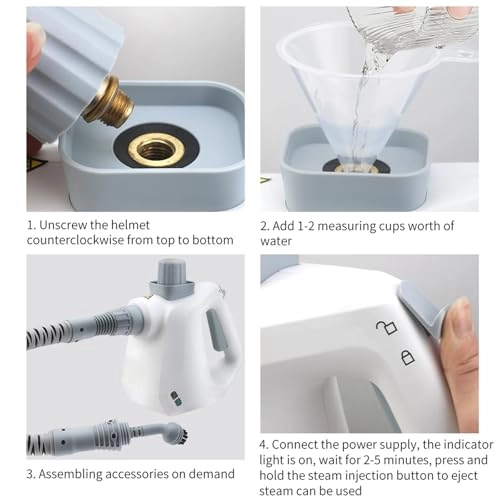 1. Unscrew the helmet counterclockwise from top to bottom

2. Add 1-2 measuring cups worth of water

3. Assembling accessories on demand

4. Connect the power supply, the indicator light is on, wait for 2-5 minutes, press and hold the steam injection button to eject steam can be used