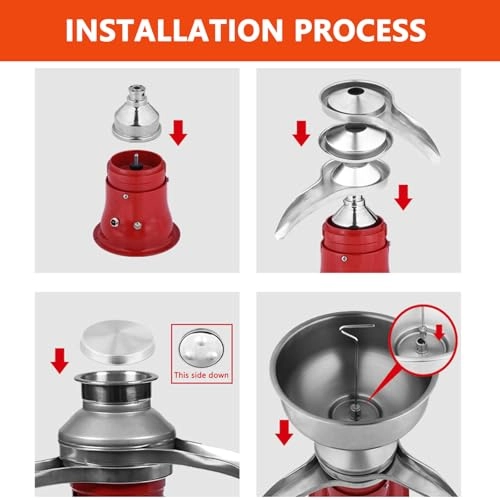 INSTALLATION PROCESS

This side down