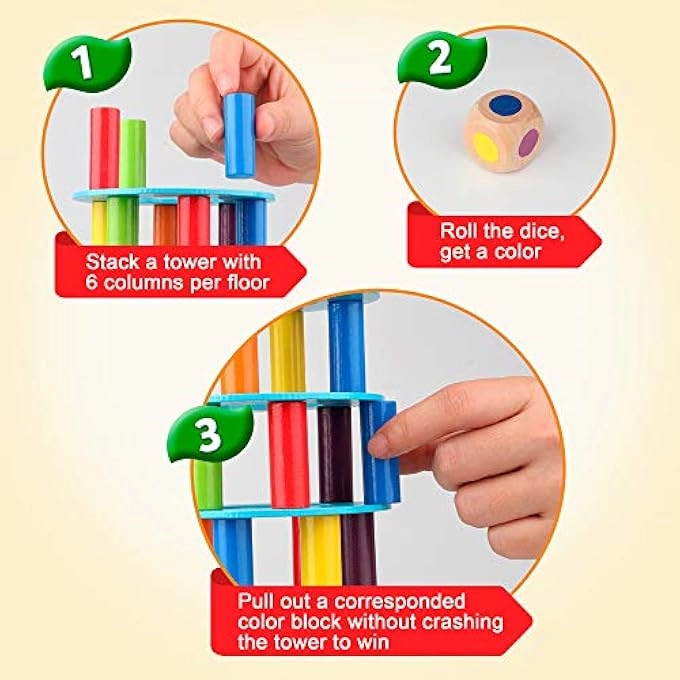 1

Stack a tower with 6 columns per floor

2

Roll the dice, get a color

3

Pull out a corresponded color block without crashing the tower to win