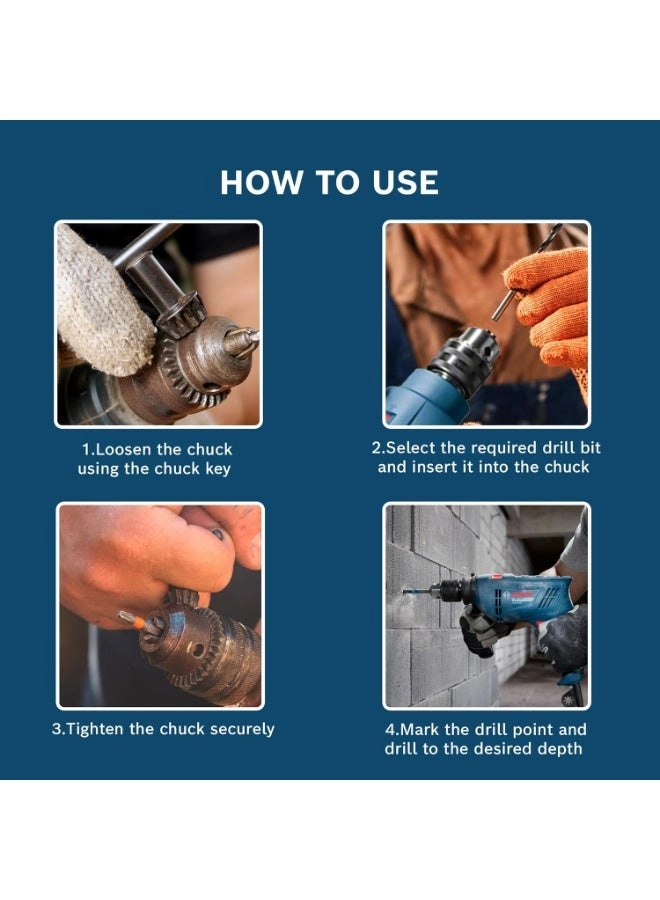 HOW TO USE

1.Loosen the chuck using the chuck key

2.Select the required drill bit and insert it into the chuck

3.Tighten the chuck securely

4.Mark the drill point and drill to the desired depth