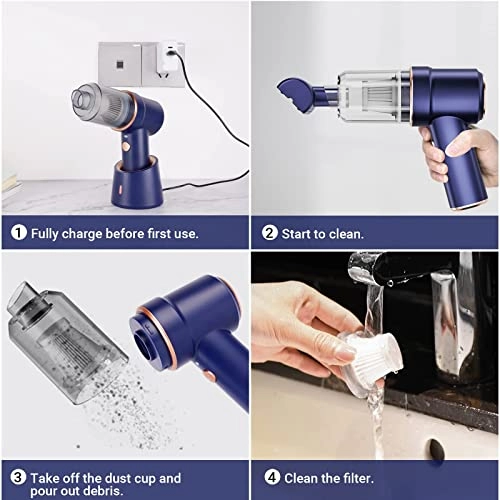 1 Fully charge before first use.

2 Start to clean.

3 Take off the dust cup and pour out debris.

4 Clean the filter.