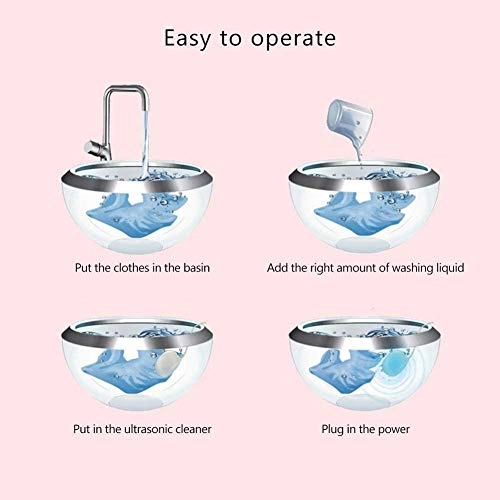 Easy to operate

Put the clothes in the basin

Add the right amount of washing liquid

Put in the ultrasonic cleaner

Plug in the power