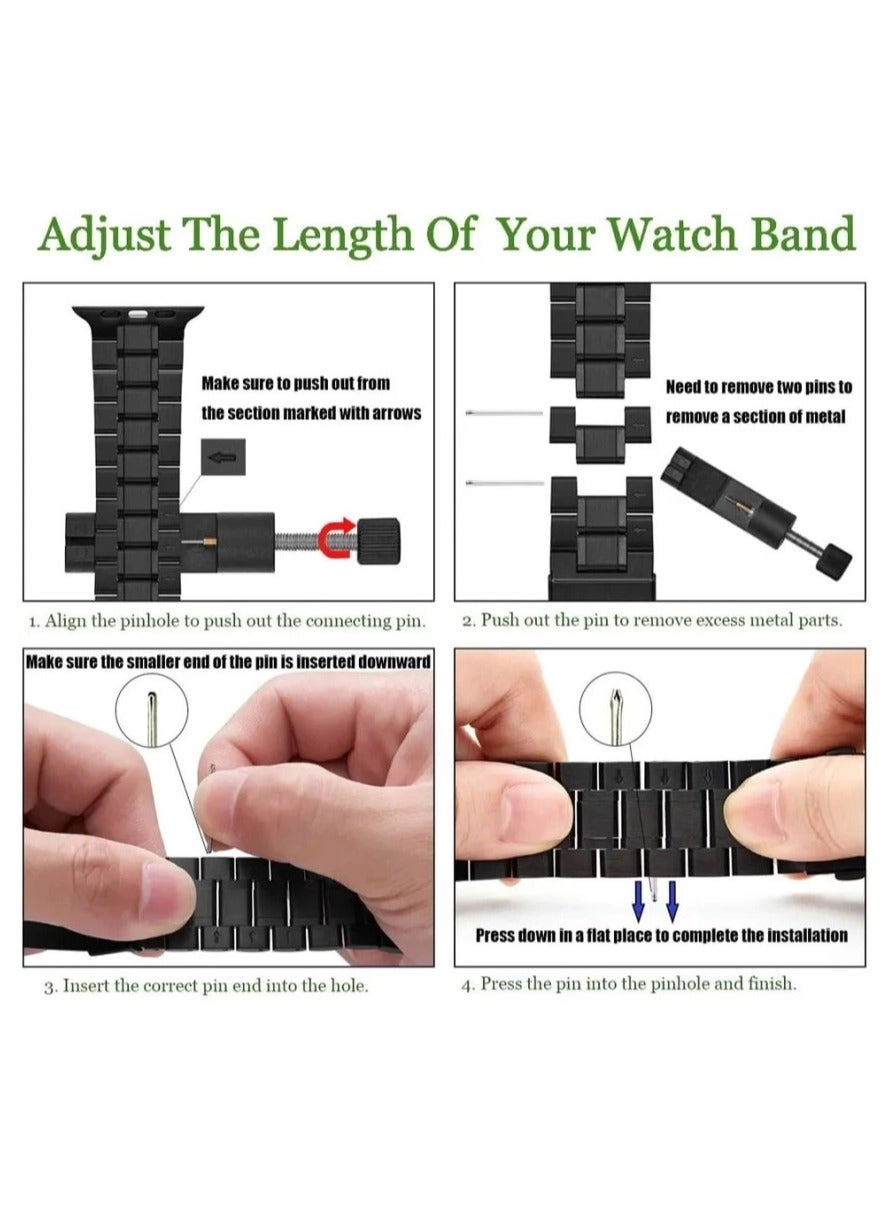 Adjust The Length Of Your Watch Band

Make sure to push out from the section marked with arrows

1. Align the pinhole to push out the connecting pin.

Need to remove two pins to remove a section of metal

2. Push out the pin to remove excess metal parts.

Make sure the smaller end of the pin is inserted downward

3. Insert the correct pin end into the hole.

Press down in a flat place to complete the installation

4. Press the pin into the pinhole and finish.