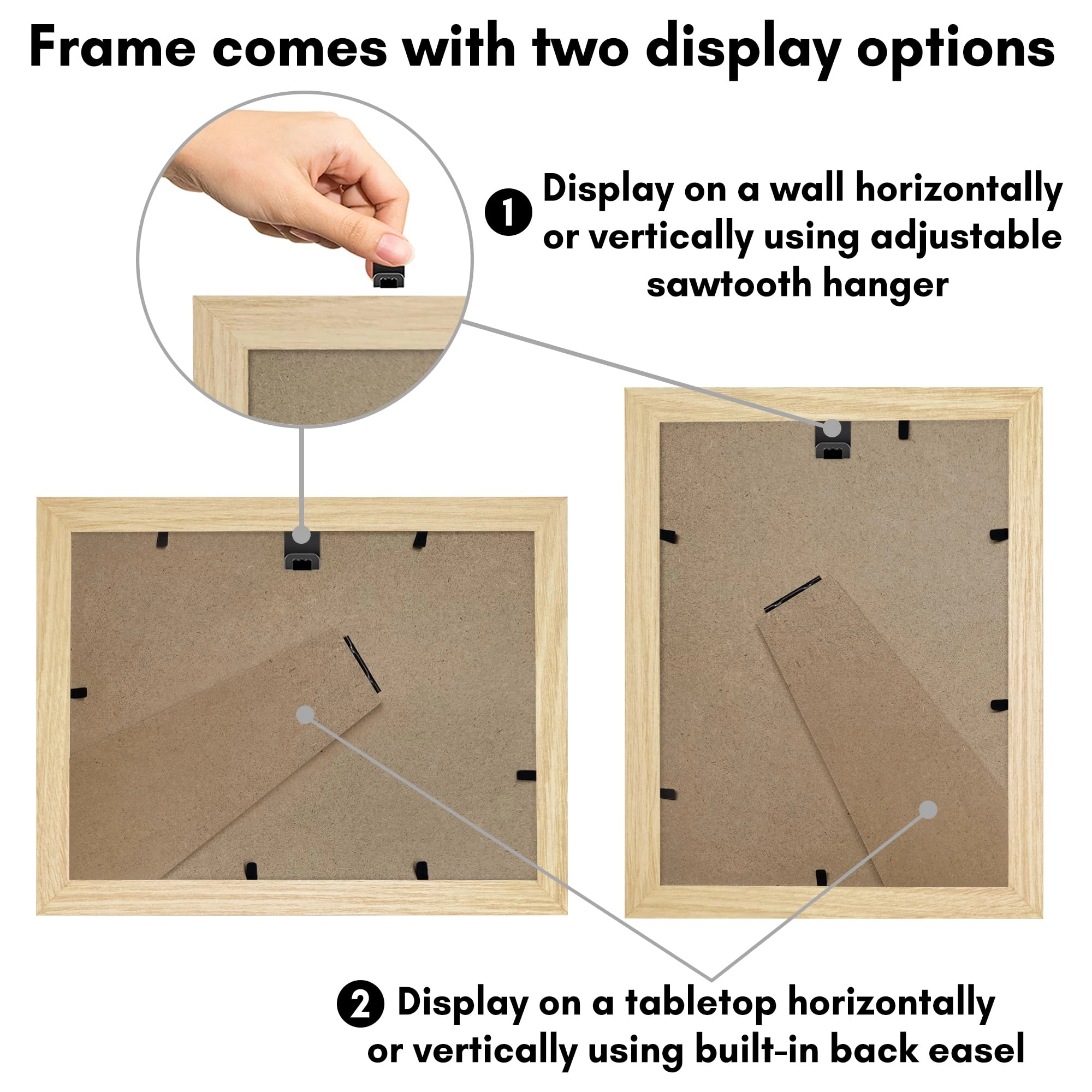 Frame comes with two display options

1 Display on a wall horizontally or vertically using adjustable sawtooth hanger

2 Display on a tabletop horizontally or vertically using built-in back easel