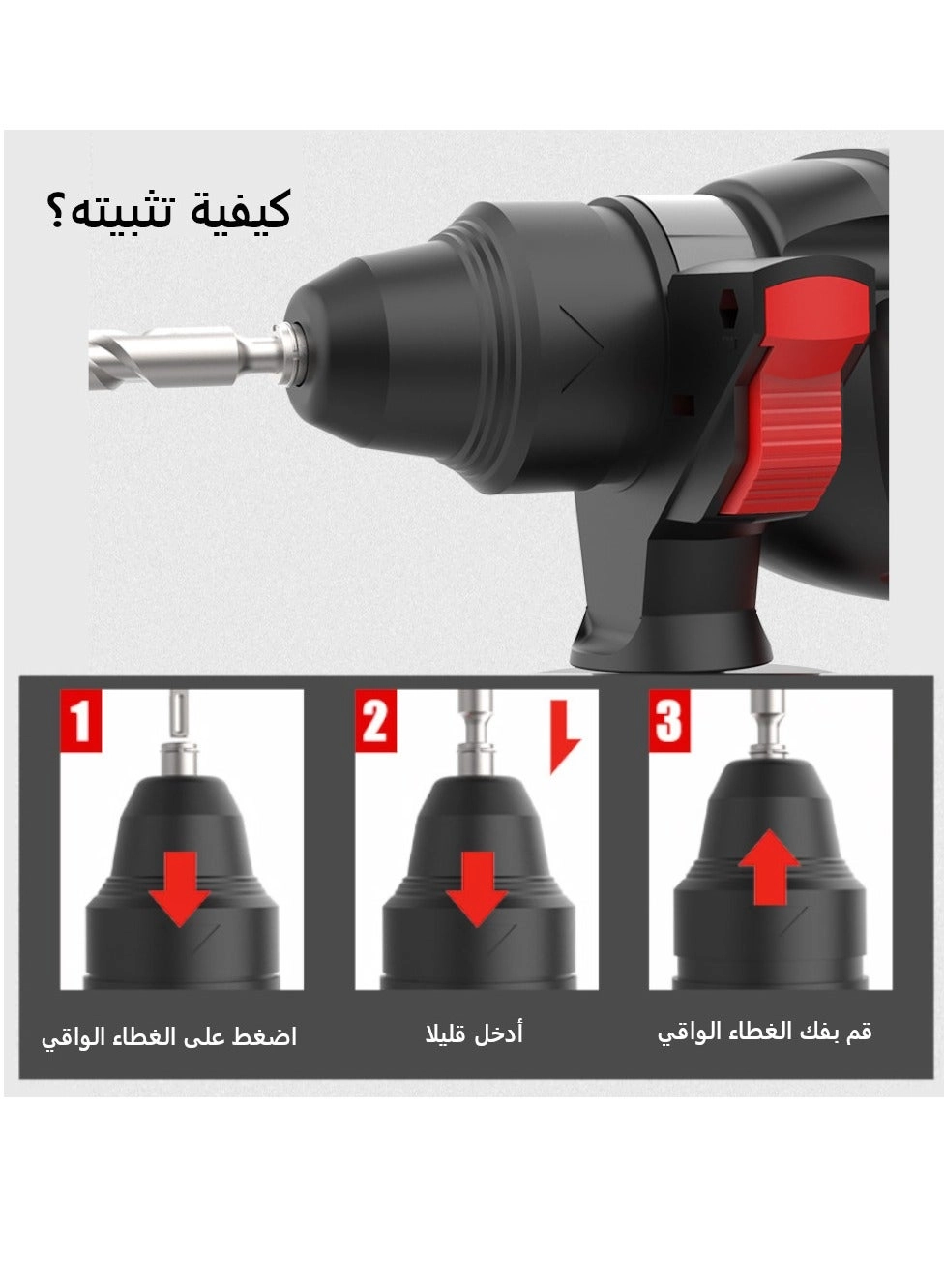 كيفية تثبيته؟

1
اضغط على الغطاء الواقي

2
أدخل قليلا

3
قم بفك الغطاء الواقي