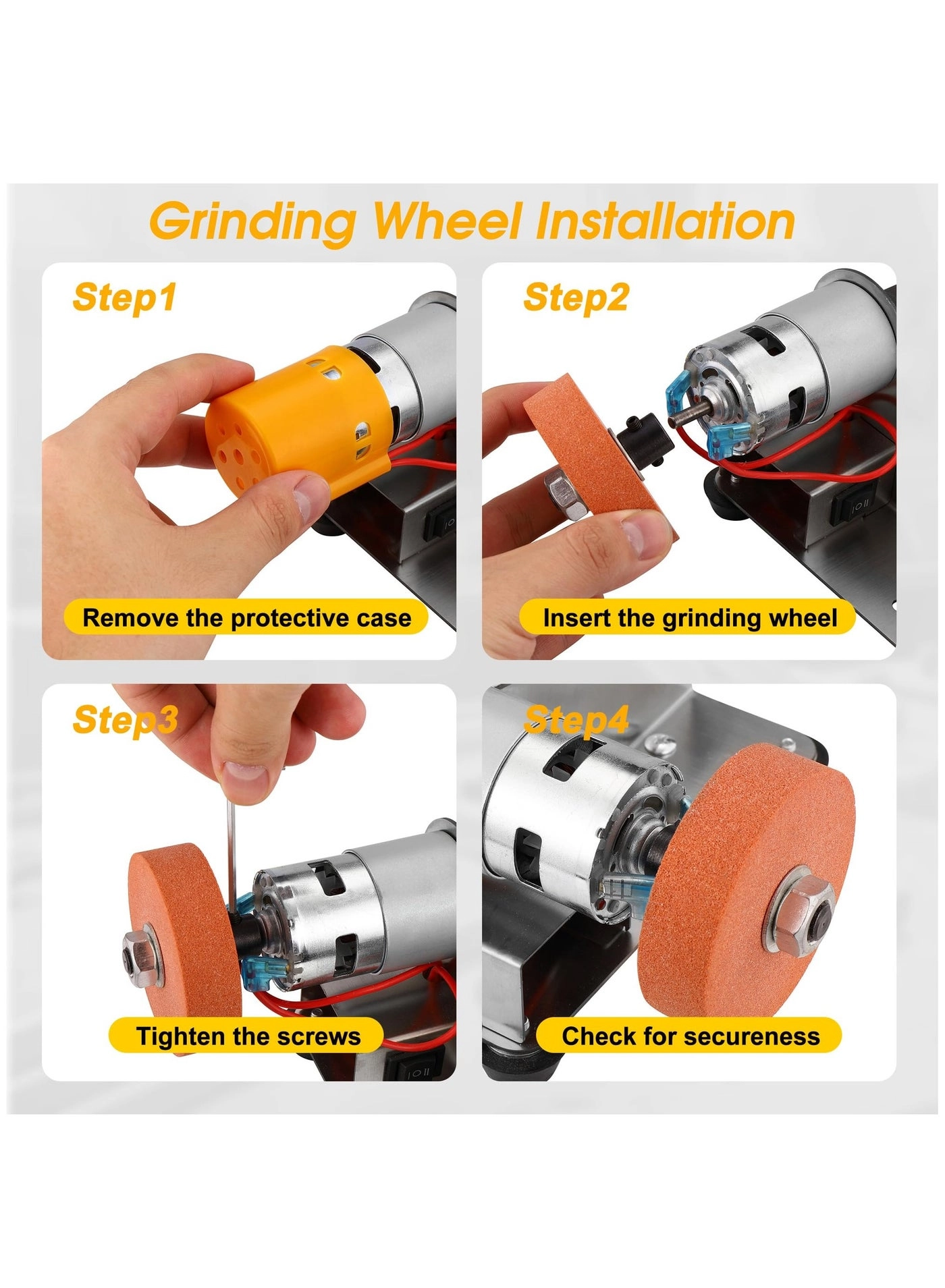 Grinding Wheel Installation

Step1

Remove the protective case

Step2

Insert the grinding wheel

Step3

Tighten the screws

Step4

Check for secureness