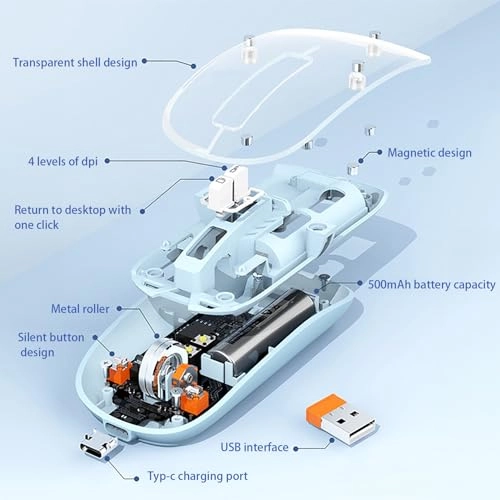 Transparent shell design

4 levels of dpi

Magnetic design

Return to desktop with one click

500mAh battery capacity

Metal roller

Silent button design

USB interface

Typ-c charging port