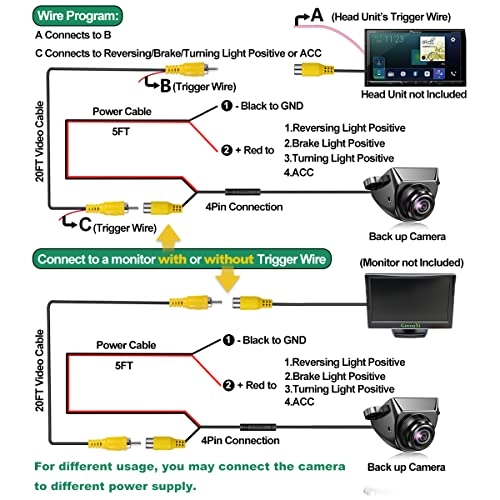 Wire Program:
A Connects to B
C Connects to Reversing/Brake/Turning Light Positive or ACC

A (Head Unit's Trigger Wire)
11:23
Head Unit not Included

B (Trigger Wire)
20FT Video Cable
Power Cable
5FT
1 - Black to GND
2 + Red to
1.Reversing Light Positive
2.Brake Light Positive
3.Turning Light Positive
4.ACC
4Pin Connection
C (Trigger Wire)
Back up Camera

Connect to a monitor with or without Trigger Wire

(Monitor not Included)
20FT Video Cable
Power Cable
5FT
1 - Black to GND
2 + Red to
1.Reversing Light Positive
2.Brake Light Positive
3.Turning Light Positive
4.ACC
4Pin Connection
Back up Camera

For different usage, you may connect the camera to different power supply.