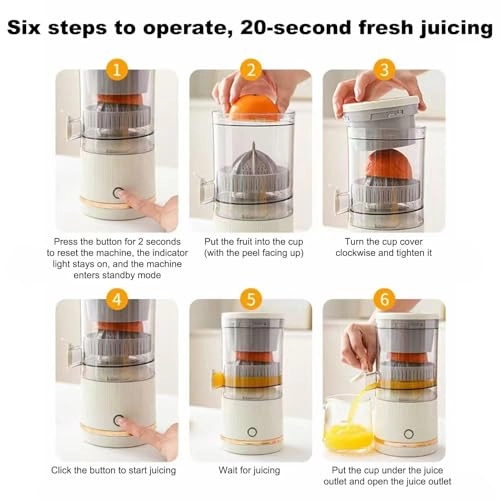 Six steps to operate, 20-second fresh juicing

1

Press the button for 2 seconds to reset the machine, the indicator light stays on, and the machine enters standby mode

2

Put the fruit into the cup (with the peel facing up)

3

Turn the cup cover clockwise and tighten it

4

Click the button to start juicing

5

Wait for juicing

6

Put the cup under the juice outlet and open the juice outlet