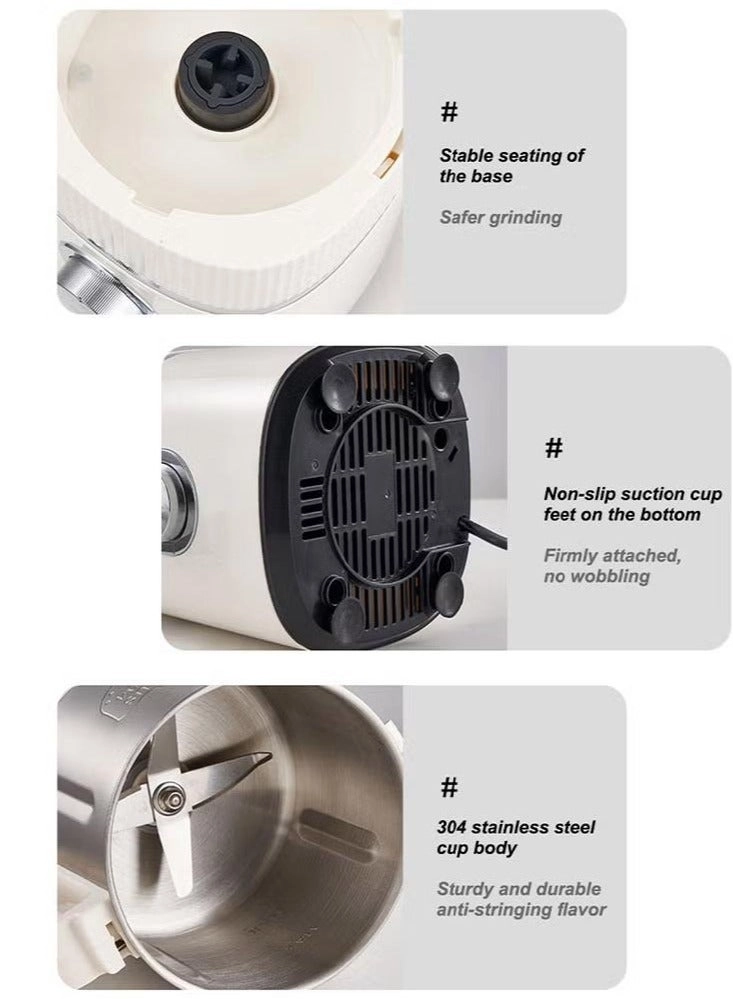 #

Stable seating of the base

Safer grinding

#

Non-slip suction cup feet on the bottom

Firmly attached, no wobbling

#

304 stainless steel cup body

Sturdy and durable anti-stringing flavor