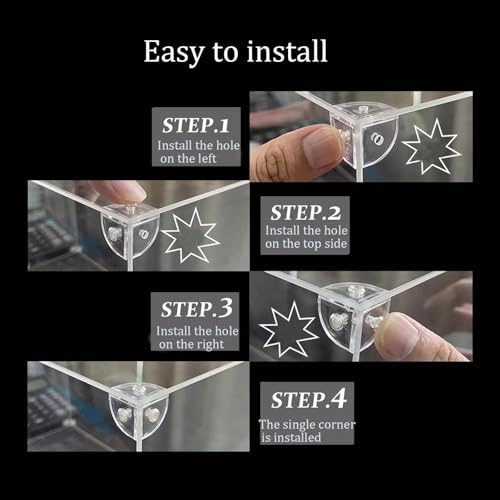 Easy to install

STEP.1
Install the hole on the left

STEP.2
Install the hole on the top side

STEP.3
Install the hole on the right

STEP.4
The single corner is installed