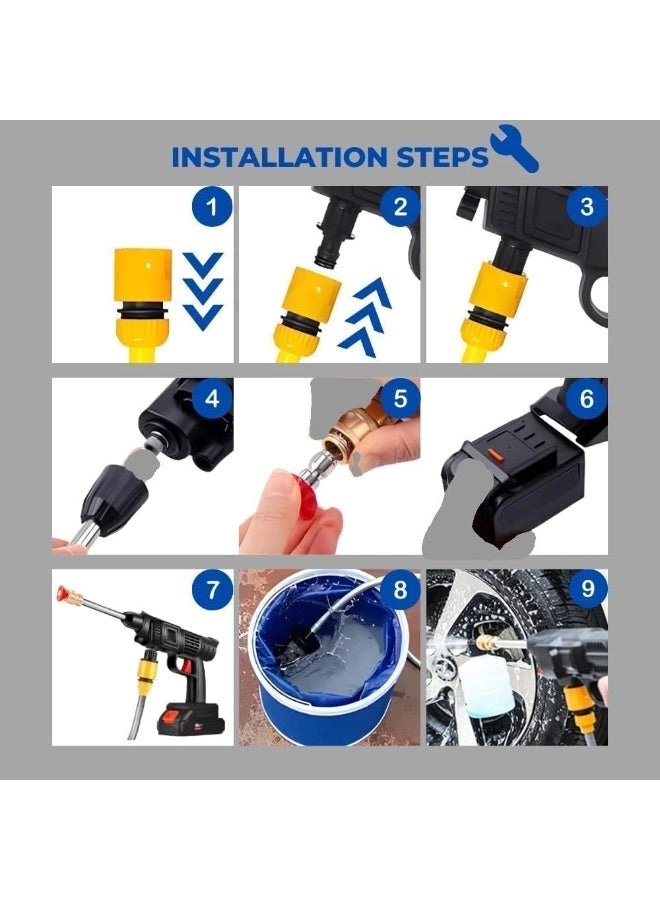 INSTALLATION STEPS

1

2

3

4

5

6

7

8

9