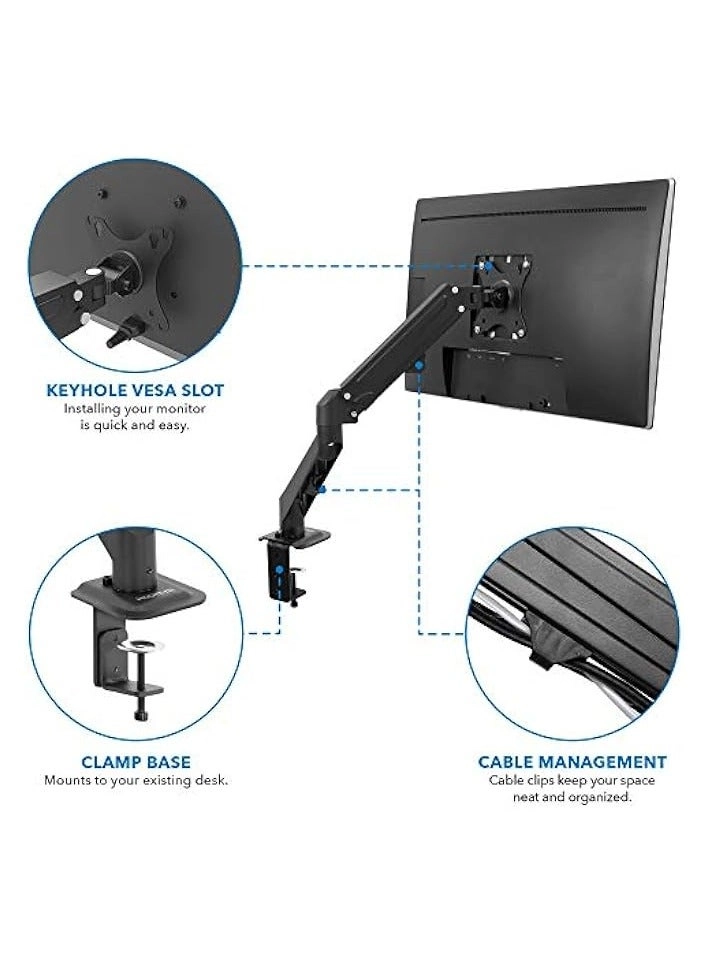 KEYHOLE VESA SLOT
Installing your monitor is quick and easy.

CLAMP BASE
Mounts to your existing desk.

CABLE MANAGEMENT
Cable clips keep your space neat and organized.