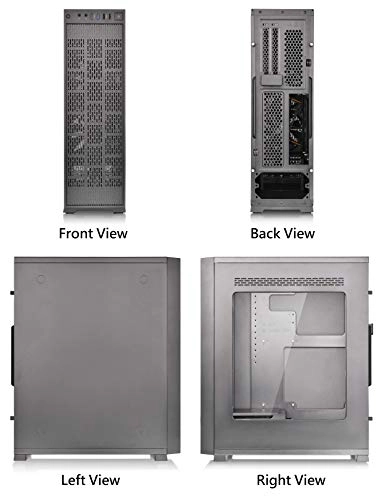 Front View

Back View

Left View

Right View