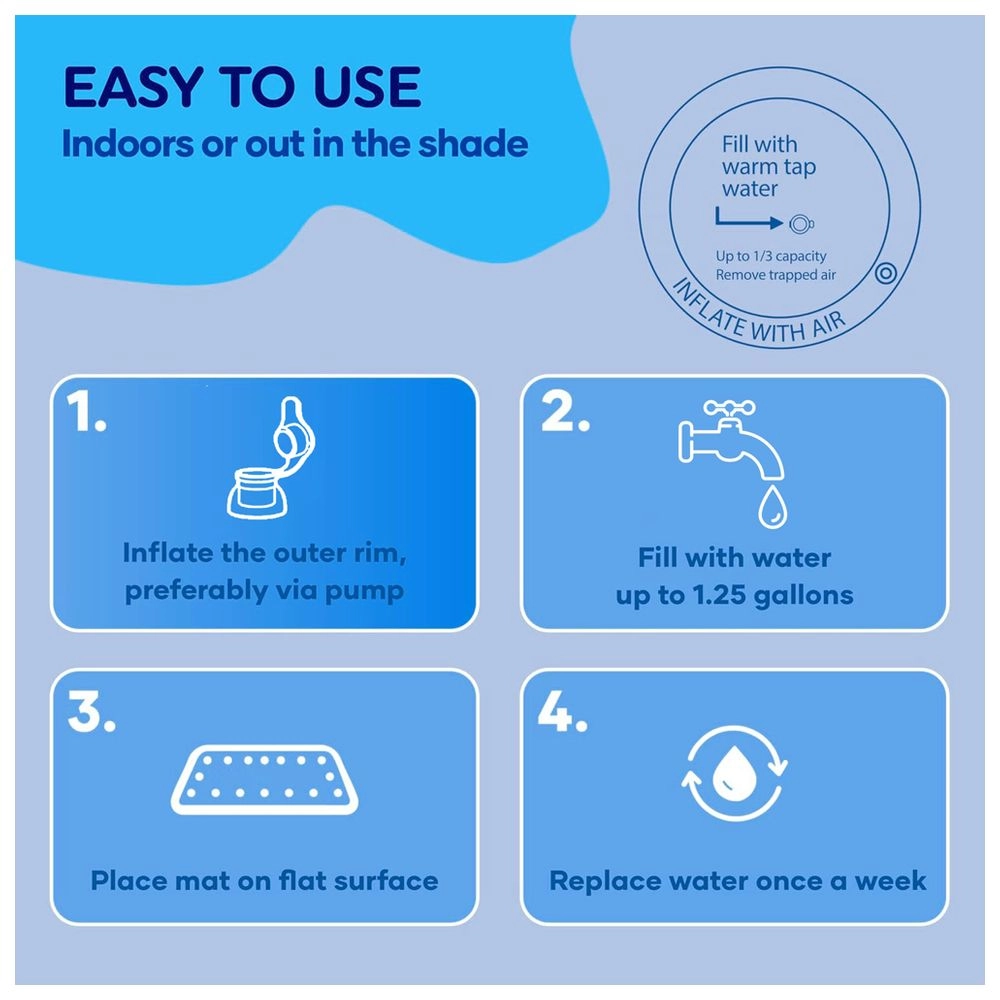 EASY TO USE
Indoors or out in the shade

Fill with warm tap water

Up to 1/3 capacity
Remove trapped air

INFLATE WITH AIR

1.
Inflate the outer rim, preferably via pump

2.
Fill with water up to 1.25 gallons

3.
Place mat on flat surface

4.
Replace water once a week