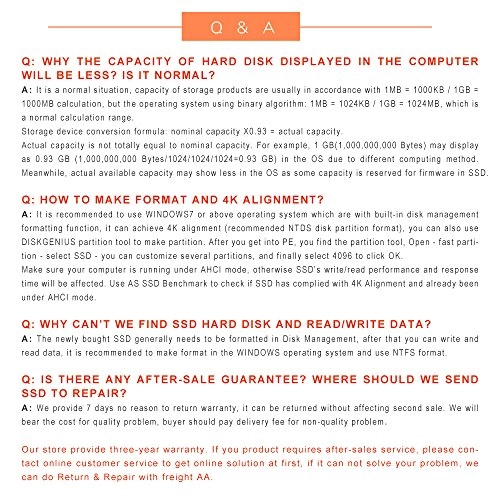 Q & A

Q: WHY THE CAPACITY OF HARD DISK DISPLAYED IN THE COMPUTER WILL BE LESS? IS IT NORMAL?

A: It is a normal situation, capacity of storage products are usually in accordance with 1MB = 1000KB / 1GB = 1000MB calculation, but the operating system using binary algorithm: 1MB = 1024KB / 1GB = 1024MB, which is a normal calculation range.
Storage device conversion formula: nominal capacity X0.93 = actual capacity.
Actual capacity is not totally equal to nominal capacity. For example, 1 GB(1,000,000,000 Bytes) may display as 0.93 GB (1,000,000,000 Bytes/1024/1024/1024=0.93 GB) in the OS due to different computing method. Meanwhile, actual available capacity may show less in the OS as some capacity is reserved for firmware in SSD.

Q: HOW TO MAKE FORMAT AND 4K ALIGNMENT?

A: It is recommended to use WINDOWS7 or above operating system which are with built-in disk management formatting function, it can achieve 4K alignment (recommended NTDS disk partition format), you can also use DISKGENIUS partition tool to make partition. After you get into PE, you find the partition tool, Open - fast partition - select SSD - you can customize several partitions, and finally select 4096 to click OK.
Make sure your computer is running under AHCI mode, otherwise SSD's write/read performance and response time will be affected. Use AS SSD Benchmark to check if SSD has complied with 4K Alignment and already been under AHCI mode.

Q: WHY CAN'T WE FIND SSD HARD DISK AND READ/WRITE DATA?

A: The newly bought SSD generally needs to be formatted in Disk Management, after that you can write and read data, it is recommended to make format in the WINDOWS operating system and use NTFS format.

Q: IS THERE ANY AFTER-SALE GUARANTEE? WHERE SHOULD WE SEND SSD TO REPAIR?

A: We provide 7 days no reason to return warranty, it can be returned without affecting second sale. We will bear the cost for quality problem, buyer should pay delivery fee for non-quality problem.

Our store provide three-year warranty. If you product requires after-sales service, please contact online customer service to get online solution at first, if it can not solve your problem, we can do Return & Repair with freight AA.