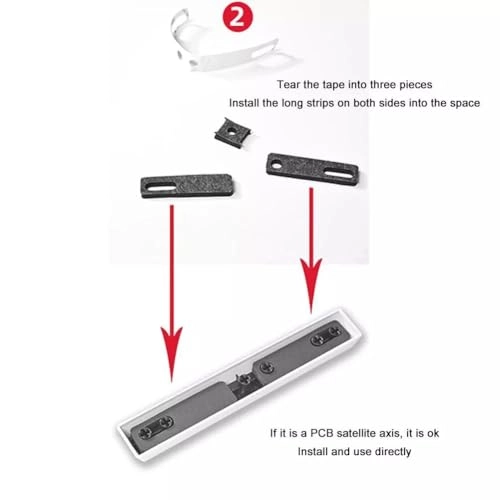 2

Tear the tape into three pieces
Install the long strips on both sides into the space

If it is a PCB satellite axis, it is ok
Install and use directly