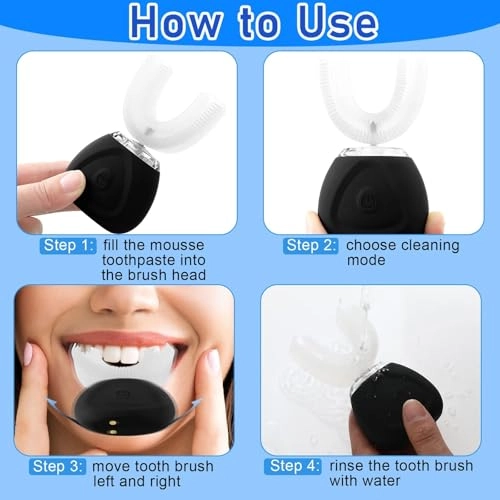 How to Use

Step 1: fill the mousse toothpaste into the brush head

Step 2: choose cleaning mode

Step 3: move tooth brush left and right

Step 4: rinse the tooth brush with water