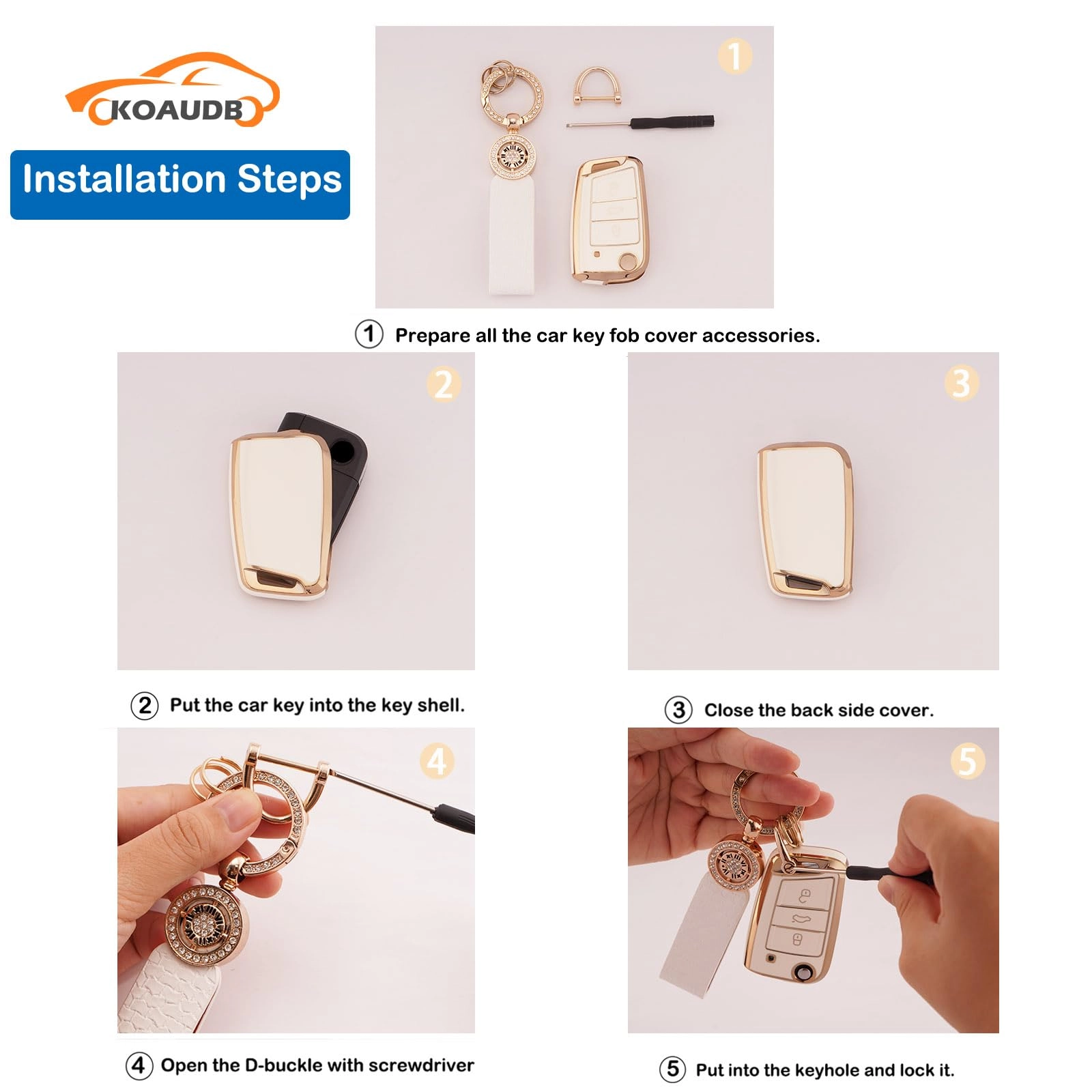 KOAUDB

Installation Steps

1

① Prepare all the car key fob cover accessories.

2

3

② Put the car key into the key shell.

③ Close the back side cover.

4

5

④ Open the D-buckle with screwdriver

⑤ Put into the keyhole and lock it.