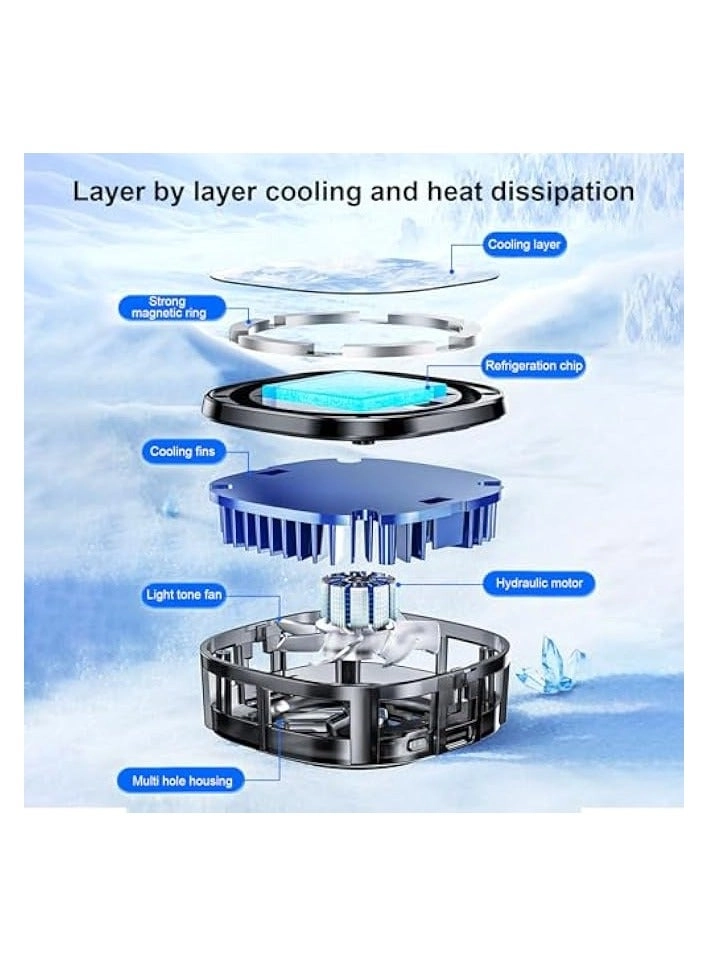 Layer by layer cooling and heat dissipation

Cooling layer

Strong magnetic ring

Refrigeration chip

Cooling fins

Hydraulic motor

Light tone fan

Multi hole housing