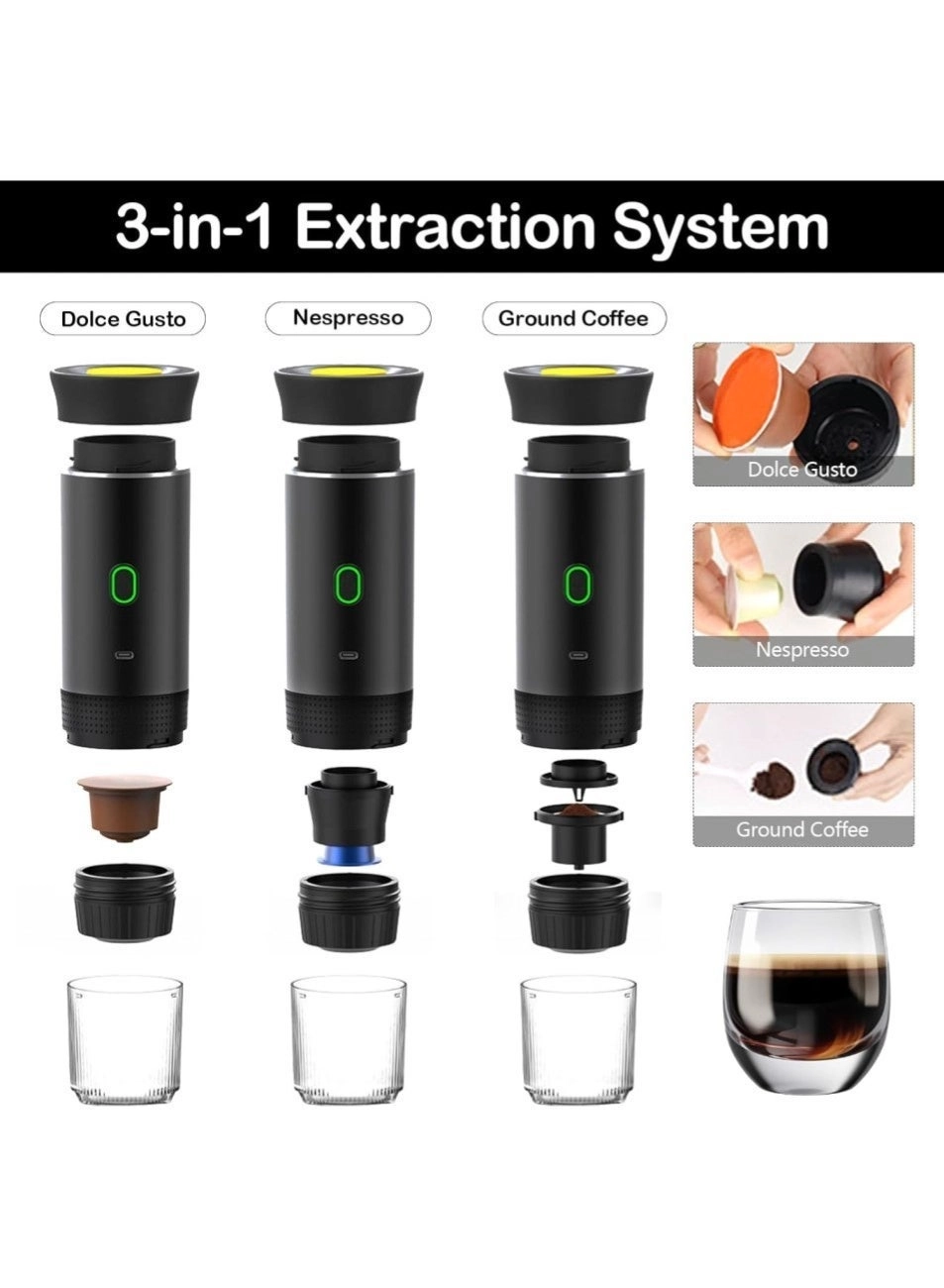 3-in-1 Extraction System

Dolce Gusto

Nespresso

Ground Coffee

Dolce Gusto

Nespresso

Ground Coffee