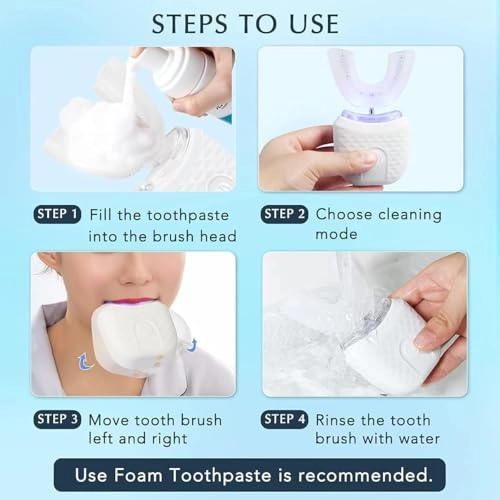 STEPS TO USE

STEP 1 Fill the toothpaste into the brush head

STEP 2 Choose cleaning mode

STEP 3 Move tooth brush left and right

STEP 4 Rinse the tooth brush with water

Use Foam Toothpaste is recommended.