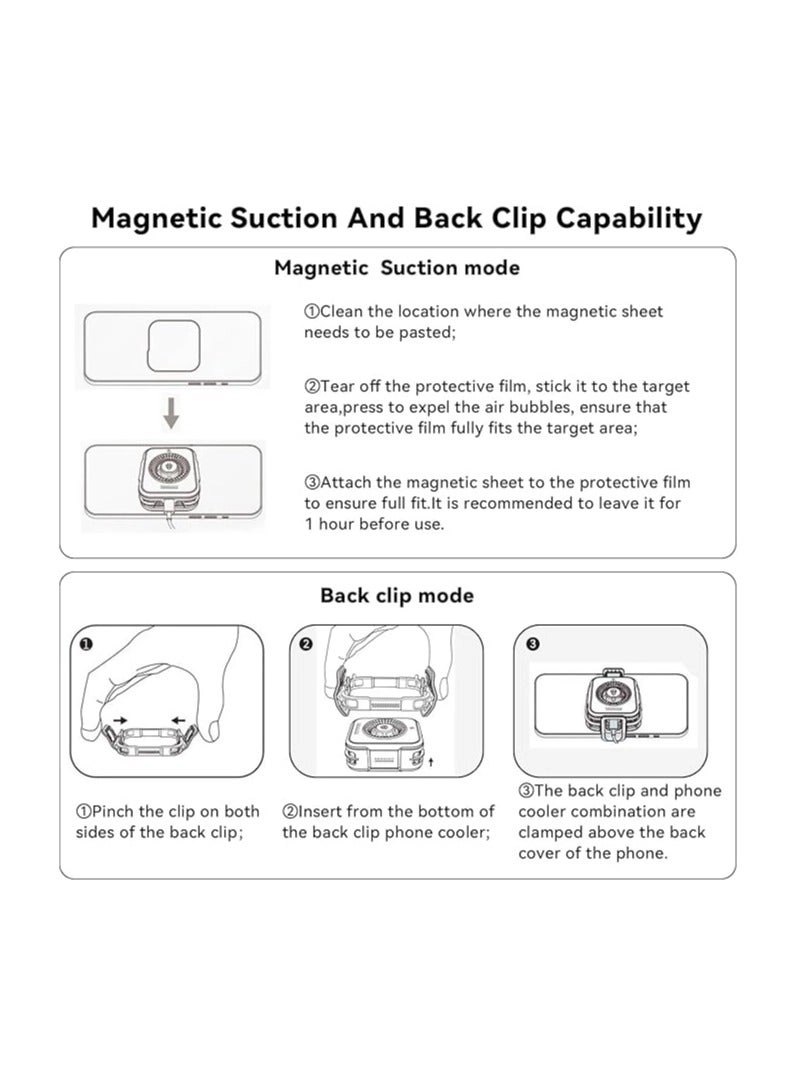 Magnetic Suction And Back Clip Capability

Magnetic Suction mode

①Clean the location where the magnetic sheet needs to be pasted;

②Tear off the protective film, stick it to the target area,press to expel the air bubbles, ensure that the protective film fully fits the target area;

③Attach the magnetic sheet to the protective film to ensure full fit.It is recommended to leave it for 1 hour before use.

Back clip mode

❶

❷

❸

①Pinch the clip on both sides of the back clip;

②Insert from the bottom of the back clip phone cooler;

③The back clip and phone cooler combination are clamped above the back cover of the phone.