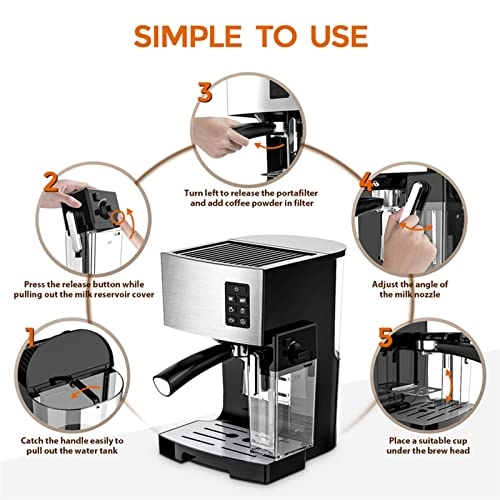 SIMPLE TO USE

1

Catch the handle easily to pull out the water tank

2

Press the release button while pulling out the milk reservoir cover

3

Turn left to release the portafilter and add coffee powder in filter

4

Adjust the angle of the milk nozzle

5

Place a suitable cup under the brew head