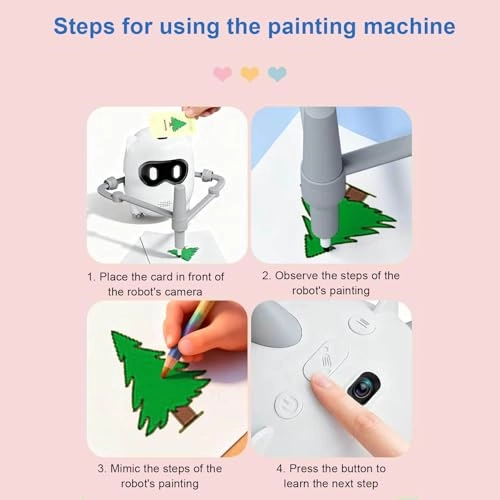 Steps for using the painting machine

1. Place the card in front of the robot's camera

2. Observe the steps of the robot's painting

3. Mimic the steps of the robot's painting

4. Press the button to learn the next step