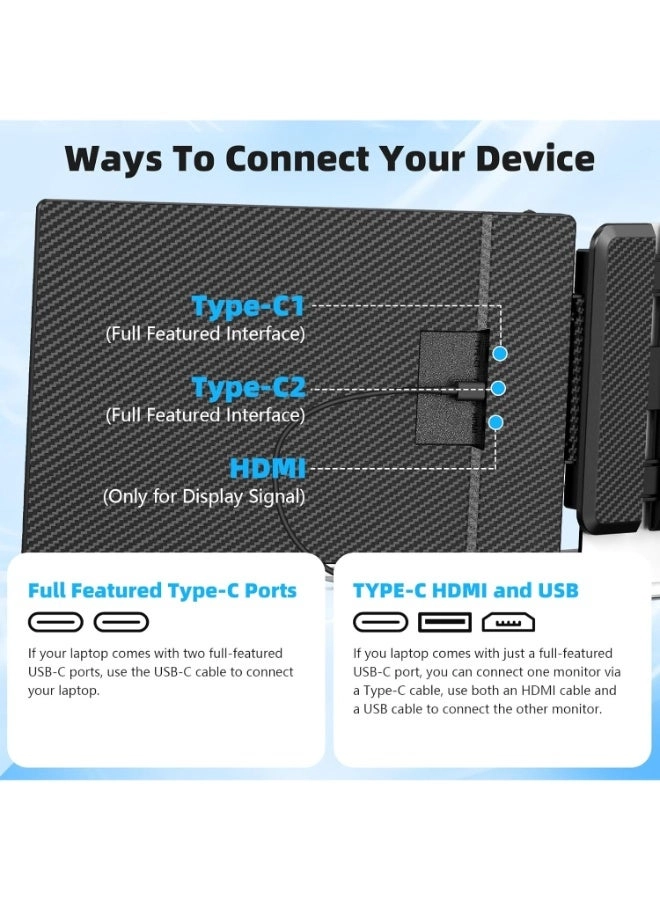 Ways To Connect Your Device

Type-C1
(Full Featured Interface)

Type-C2
(Full Featured Interface)

HDMI
(Only for Display Signal)

Full Featured Type-C Ports

If your laptop comes with two full-featured USB-C ports, use the USB-C cable to connect your laptop.

TYPE-C HDMI and USB

If you laptop comes with just a full-featured USB-C port, you can connect one monitor via a Type-C cable, use both an HDMI cable and a USB cable to connect the other monitor.