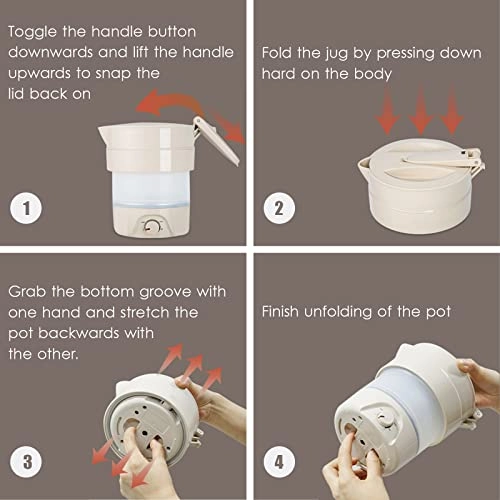 Toggle the handle button downwards and lift the handle upwards to snap the lid back on

1

Fold the jug by pressing down hard on the body

2

Grab the bottom groove with one hand and stretch the pot backwards with the other.

3

Finish unfolding of the pot

4