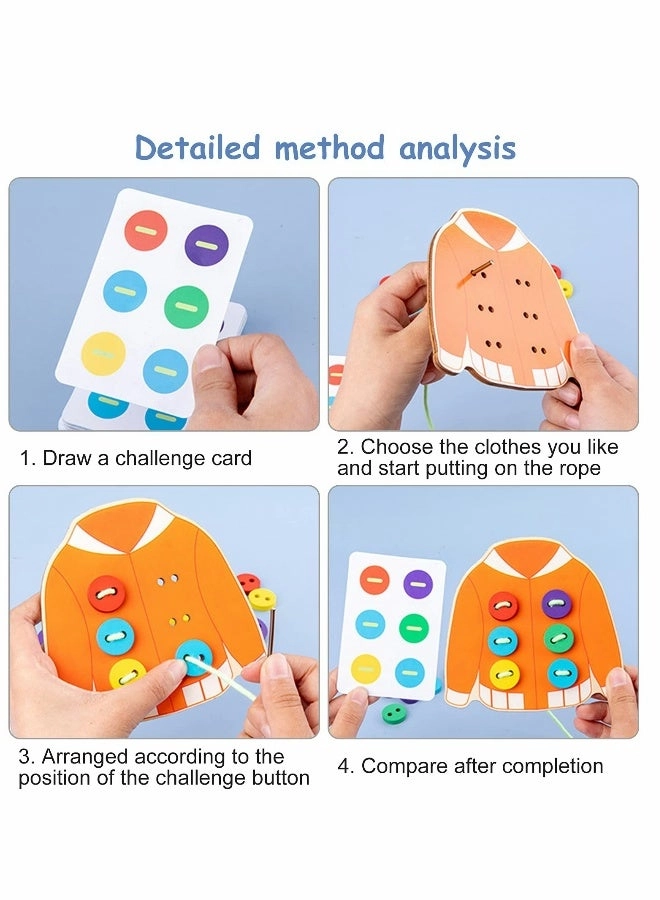 Detailed method analysis

1. Draw a challenge card

2. Choose the clothes you like and start putting on the rope

3. Arranged according to the position of the challenge button

4. Compare after completion