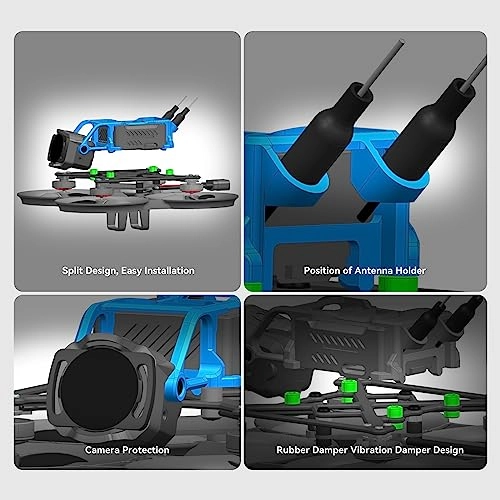 Split Design, Easy Installation

Position of Antenna Holder

Camera Protection

Rubber Damper Vibration Damper Design