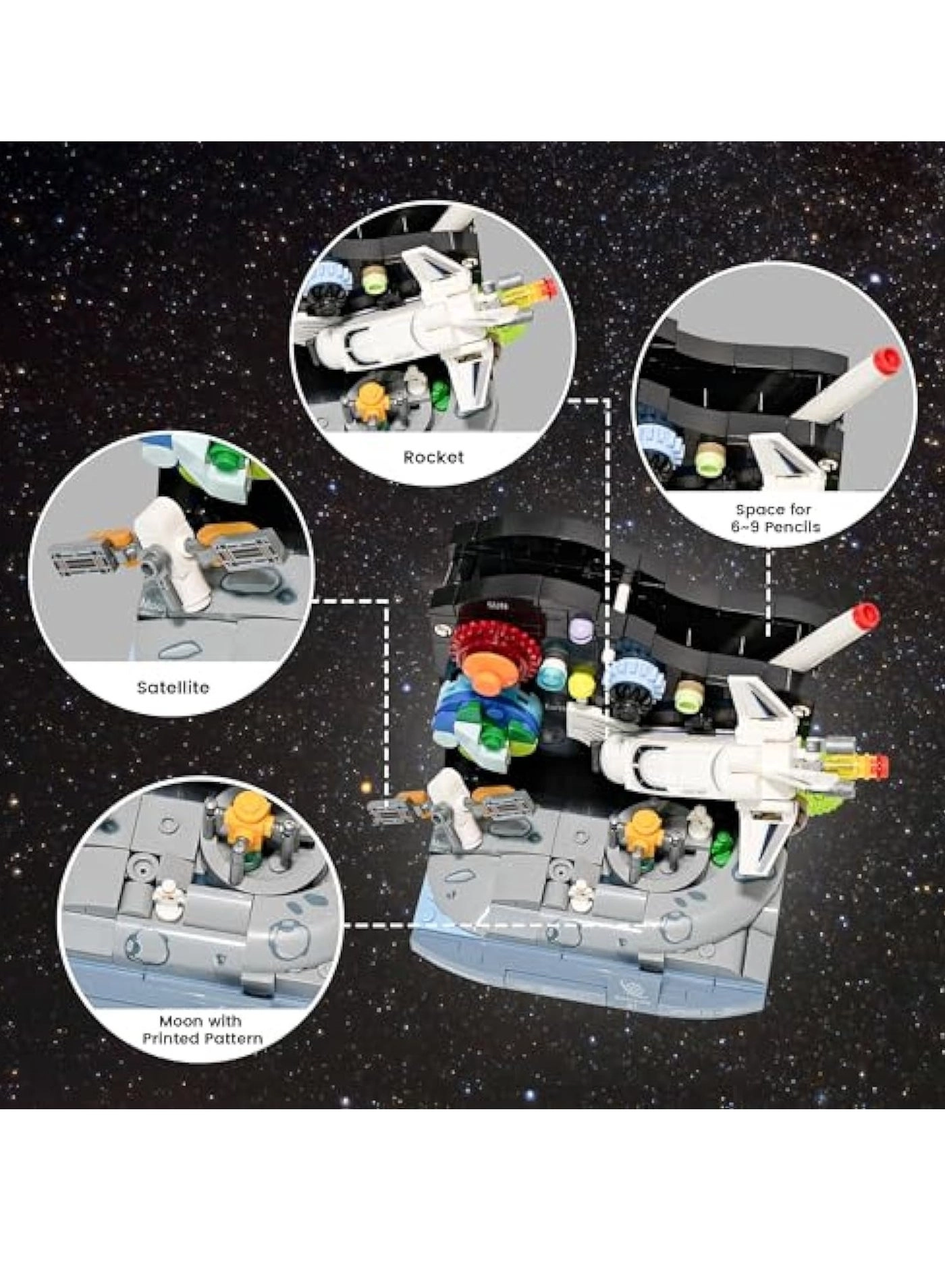 Rocket

Space for 6~9 Pencils

Satellite

Moon with Printed Pattern