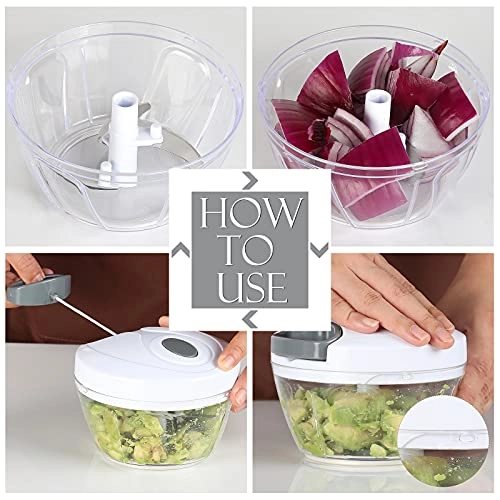 HOW TO USE