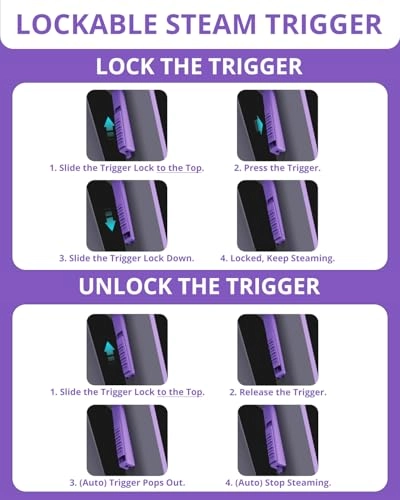 LOCKABLE STEAM TRIGGER

LOCK THE TRIGGER

1. Slide the Trigger Lock to the Top.

2. Press the Trigger.

3. Slide the Trigger Lock Down.

4. Locked, Keep Steaming.

UNLOCK THE TRIGGER

1. Slide the Trigger Lock to the Top.

2. Release the Trigger.

3. (Auto) Trigger Pops Out.

4. (Auto) Stop Steaming.