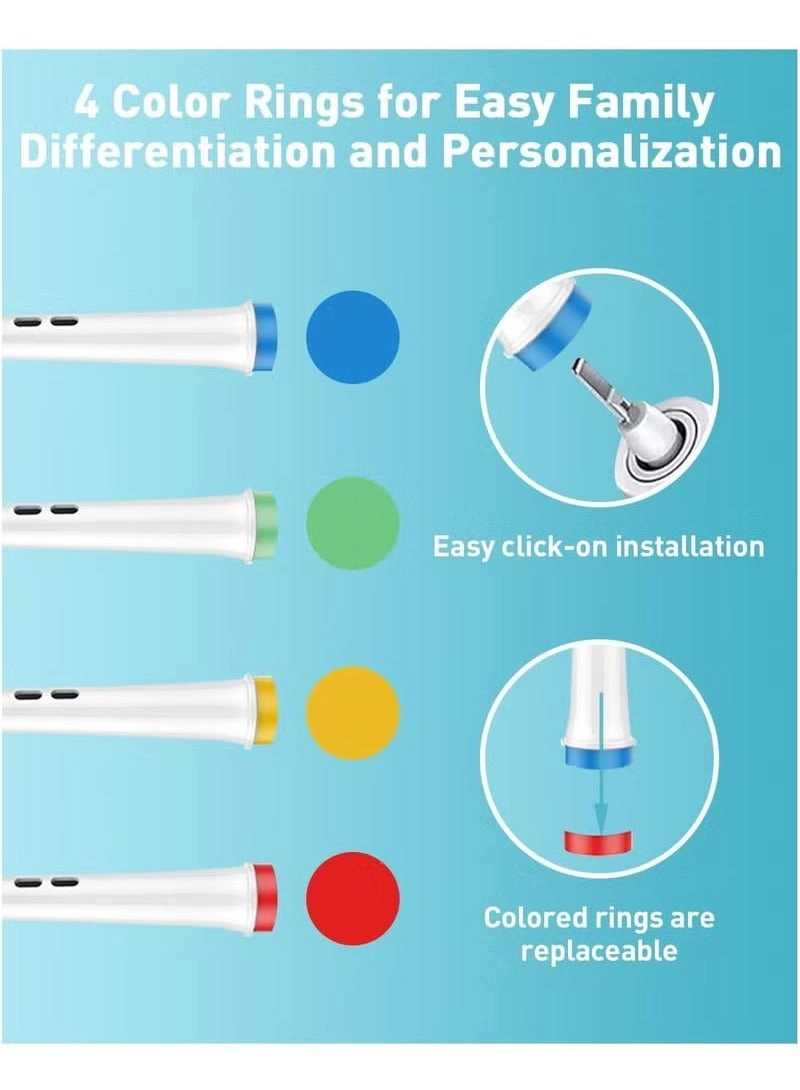 4 Color Rings for Easy Family Differentiation and Personalization

Easy click-on installation

Colored rings are replaceable