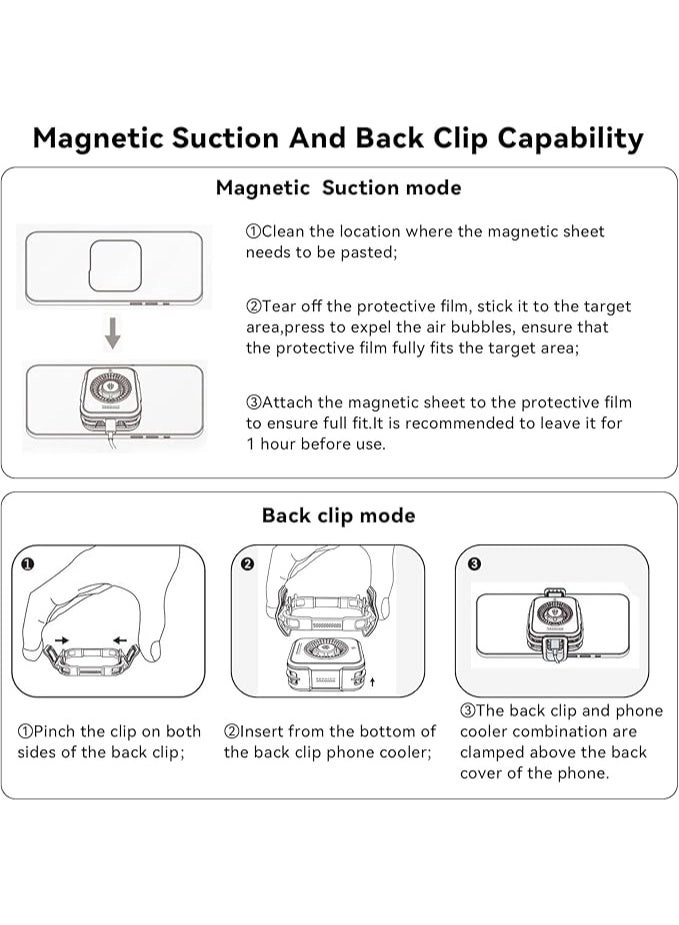 Magnetic Suction And Back Clip Capability

Magnetic Suction mode

①Clean the location where the magnetic sheet needs to be pasted;

②Tear off the protective film, stick it to the target area,press to expel the air bubbles, ensure that the protective film fully fits the target area;

③Attach the magnetic sheet to the protective film to ensure full fit.It is recommended to leave it for 1 hour before use.

Back clip mode

❶

❷

❸

①Pinch the clip on both sides of the back clip;

②Insert from the bottom of the back clip phone cooler;

③The back clip and phone cooler combination are clamped above the back cover of the phone.