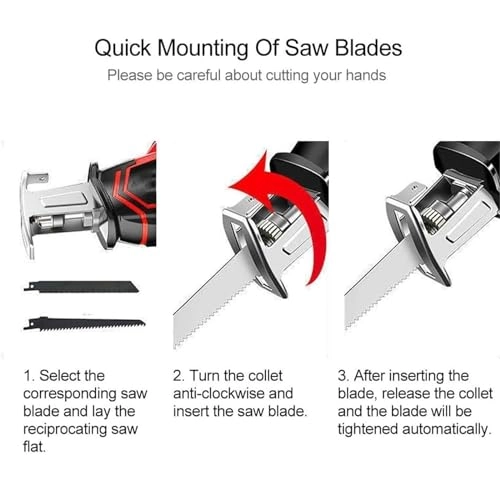 Quick Mounting Of Saw Blades

Please be careful about cutting your hands

1. Select the corresponding saw blade and lay the reciprocating saw flat.

2. Turn the collet anti-clockwise and insert the saw blade.

3. After inserting the blade, release the collet and the blade will be tightened automatically.