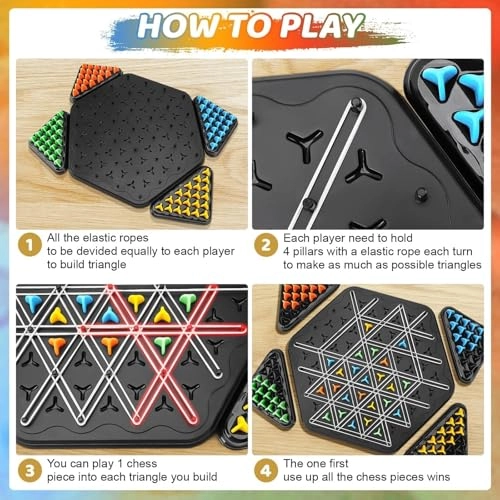 HOW TO PLAY

1 All the elastic ropes to be devided equally to each player to build triangle

2 Each player need to hold 4 pillars with a elastic rope each turn to make as much as possible triangles

3 You can play 1 chess piece into each triangle you build

4 The one first use up all the chess pieces wins