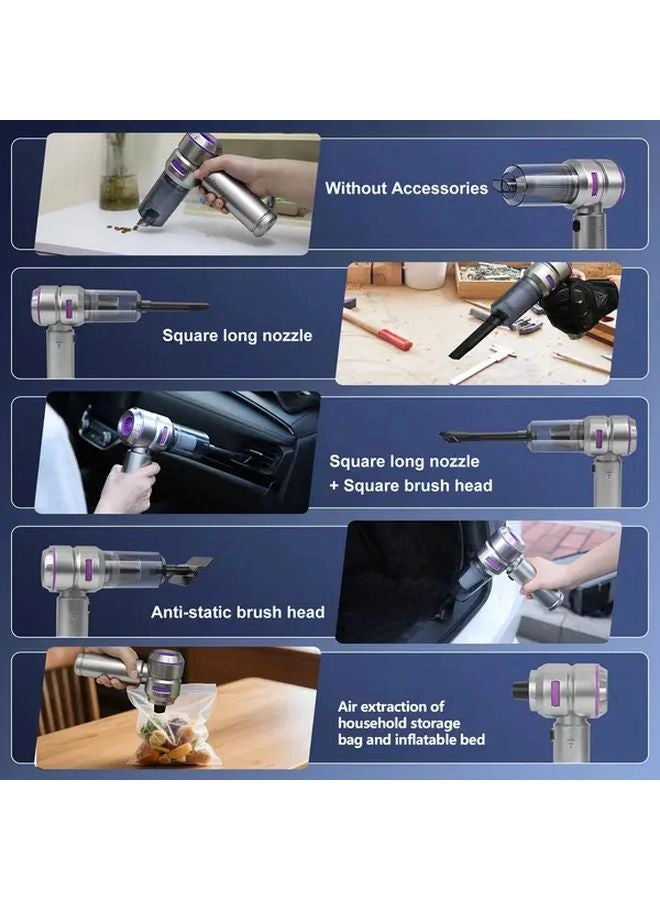 Without Accessories

Square long nozzle

Square long nozzle
+ Square brush head

Anti-static brush head

Air extraction of household storage bag and inflatable bed