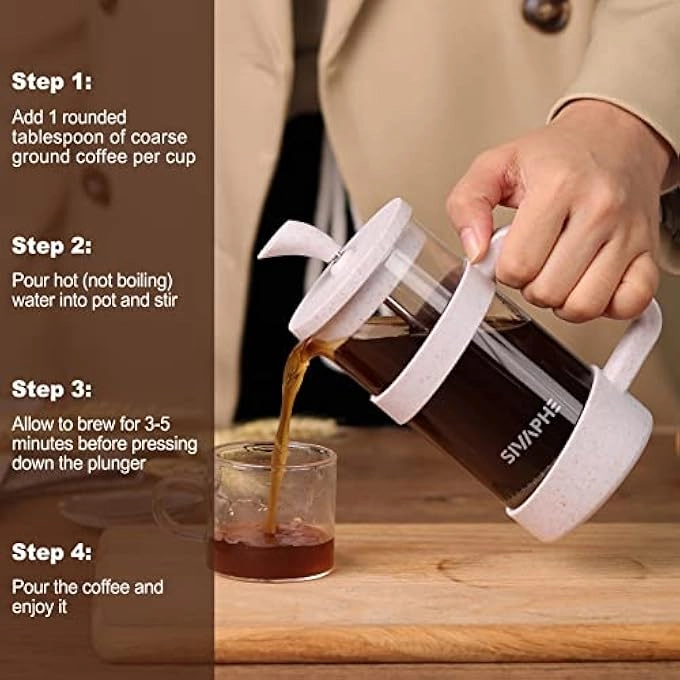 Step 1:

Add 1 rounded tablespoon of coarse ground coffee per cup

Step 2:

Pour hot (not boiling) water into pot and stir

Step 3:

Allow to brew for 3-5 minutes before pressing down the plunger

Step 4:

Pour the coffee and enjoy it

SIVAPHE