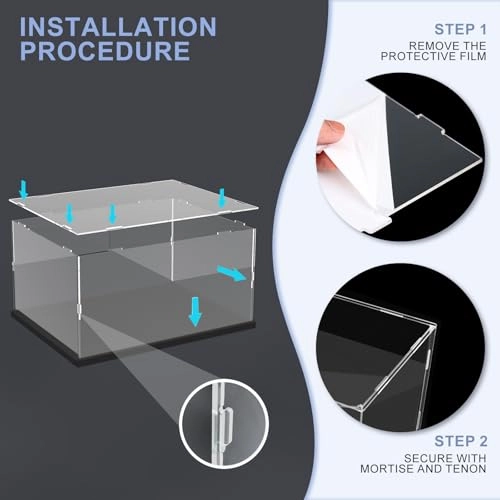 INSTALLATION PROCEDURE

STEP 1
REMOVE THE PROTECTIVE FILM

STEP 2
SECURE WITH MORTISE AND TENON