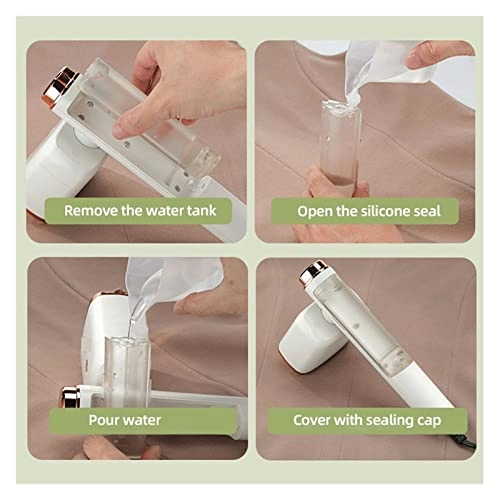 Remove the water tank

Open the silicone seal

Pour water

Cover with sealing cap