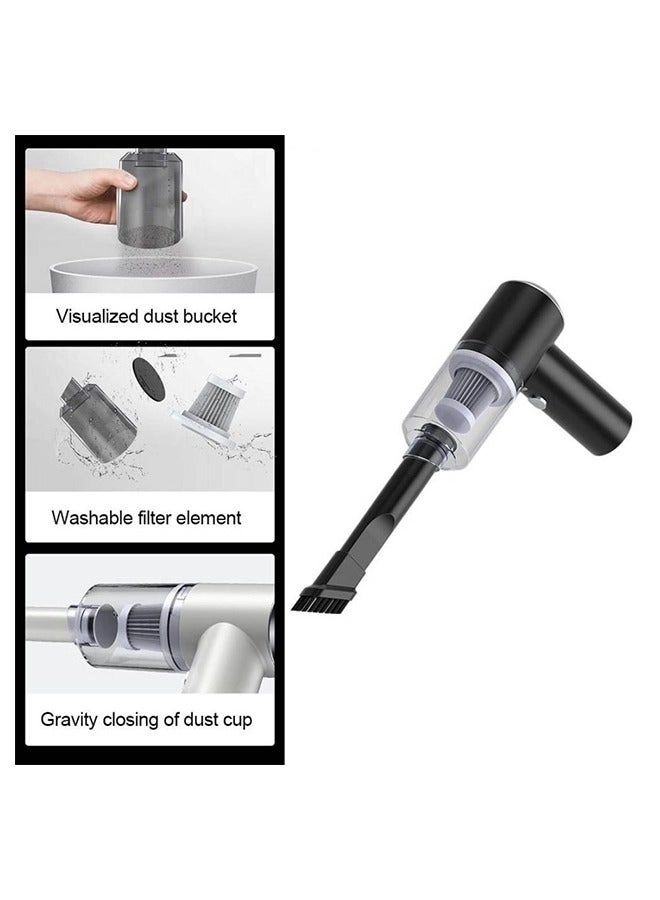 Visualized dust bucket

Washable filter element

Gravity closing of dust cup