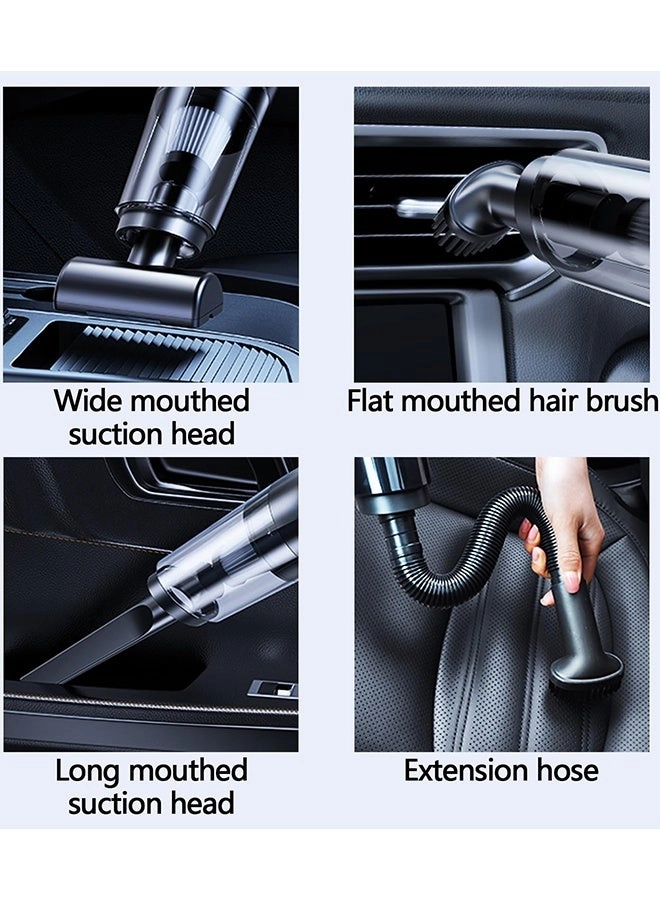 Wide mouthed suction head

Flat mouthed hair brush

Long mouthed suction head

Extension hose