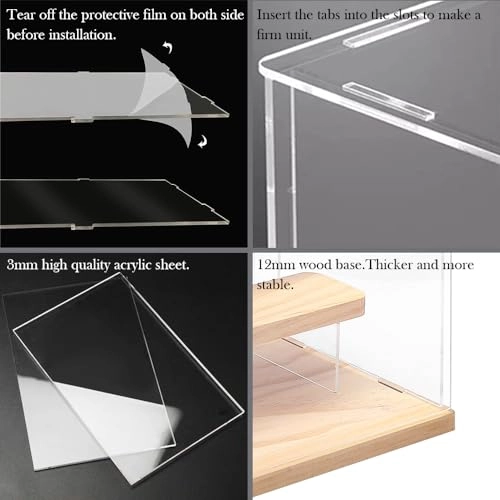 Tear off the protective film on both side before installation.

Insert the tabs into the slots to make a firm unit.

3mm high quality acrylic sheet.

12mm wood base.Thicker and more stable.