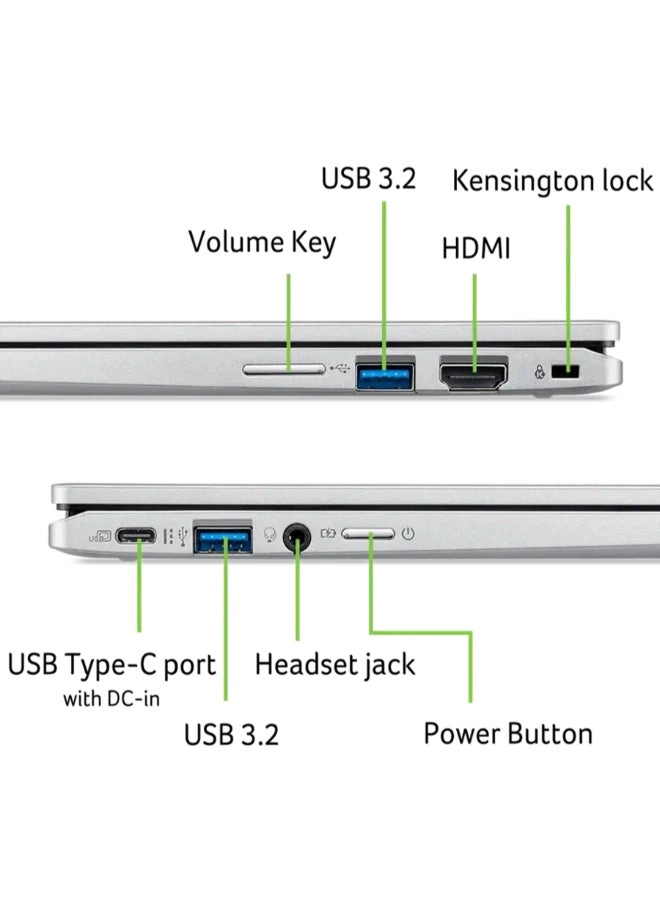 USB 3.2
Kensington lock
Volume Key
HDMI

USB Type-C port
with DC-in
Headset jack
USB 3.2
Power Button