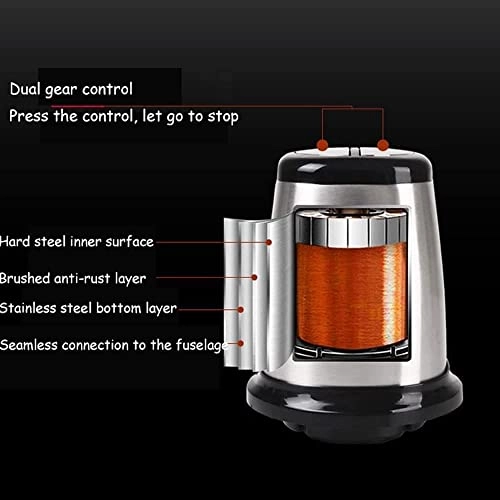 Dual gear control
Press the control, let go to stop

Hard steel inner surface

Brushed anti-rust layer

Stainless steel bottom layer

Seamless connection to the fuselage