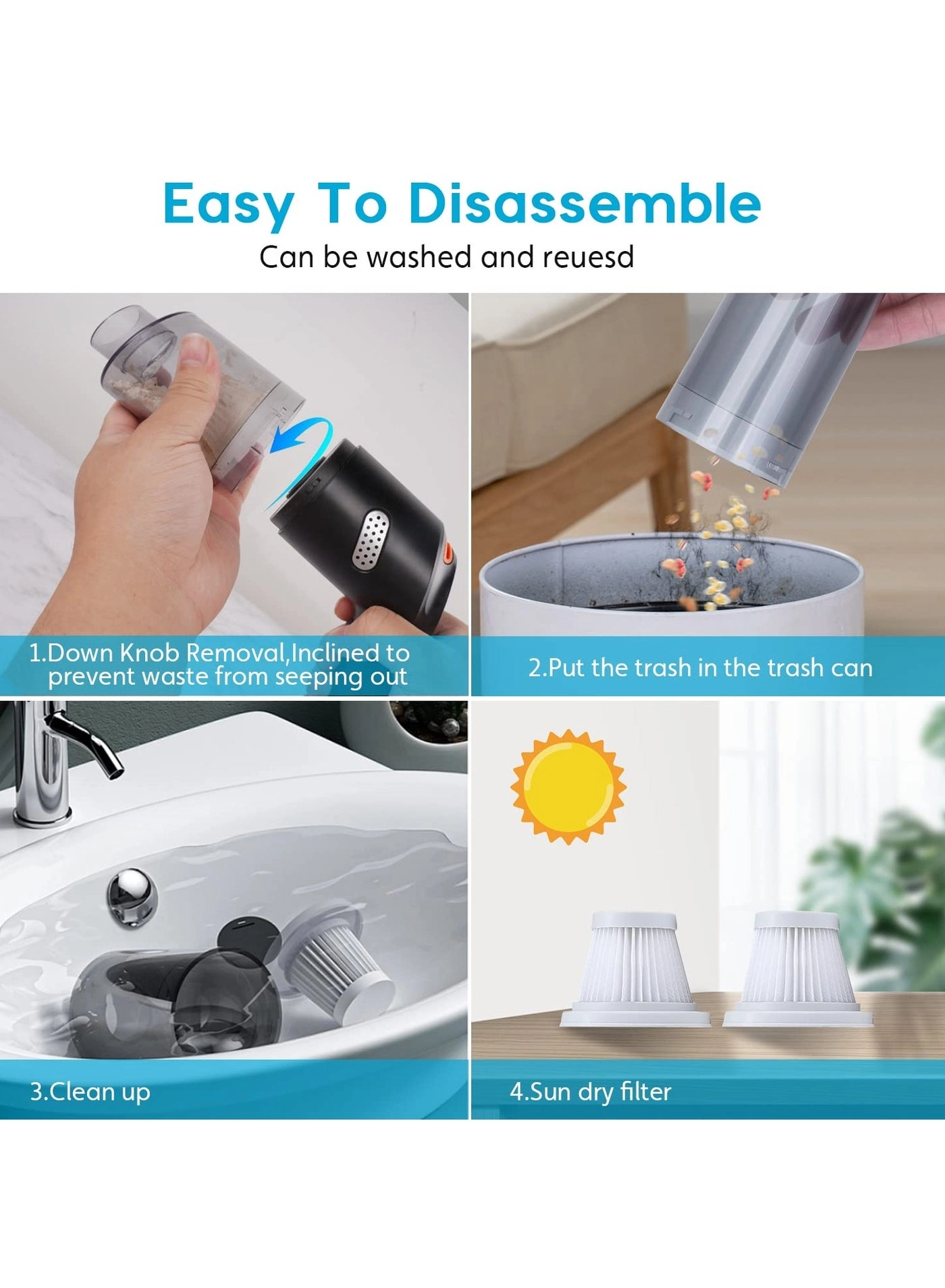 Easy To Disassemble

Can be washed and reuesd

1.Down Knob Removal,Inclined to prevent waste from seeping out

2.Put the trash in the trash can

3.Clean up

4.Sun dry filter